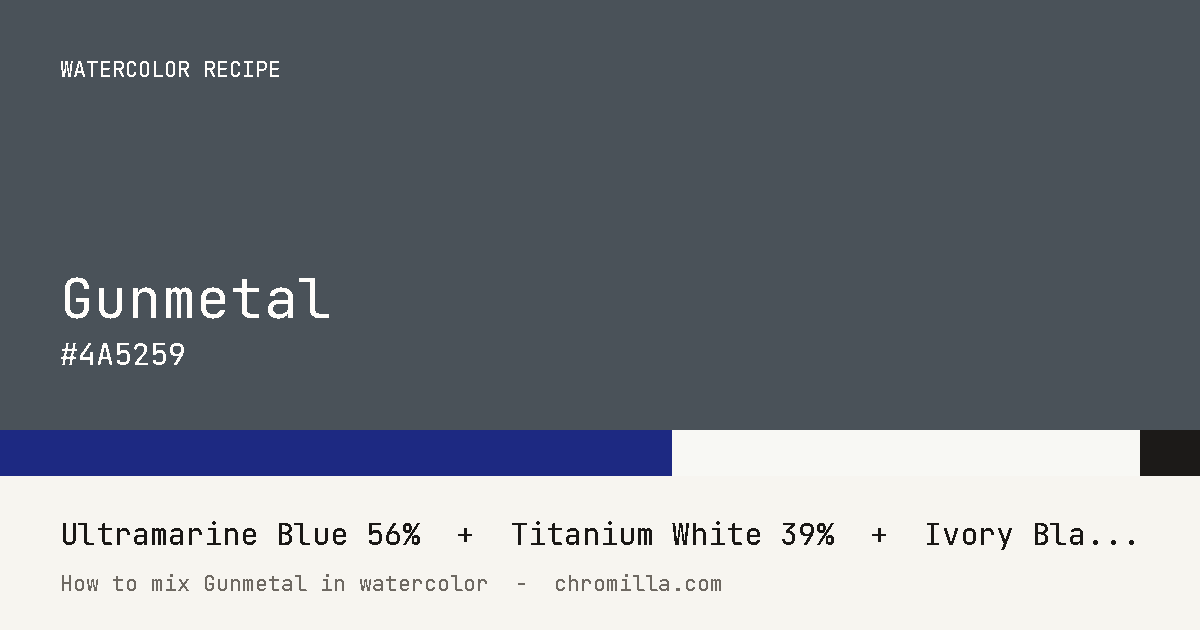 WATERCOLOR RECIPE

Gunmetal
#4A5259

Ultramarine Blue 56% + Titanium White 39% + Ivory Bla...

How to mix Gunmetal in watercolor - chromilla.com