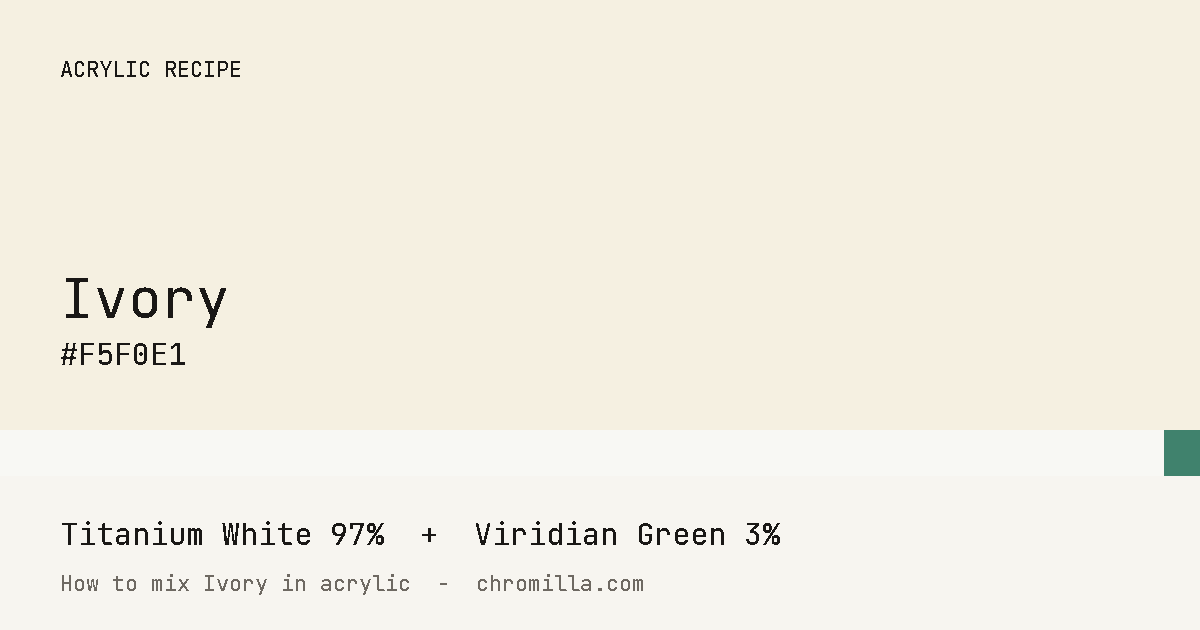 ACRYLIC RECIPE

Ivory
#F5F0E1

Titanium White 97% + Viridian Green 3%

How to mix Ivory in acrylic - chromilla.com