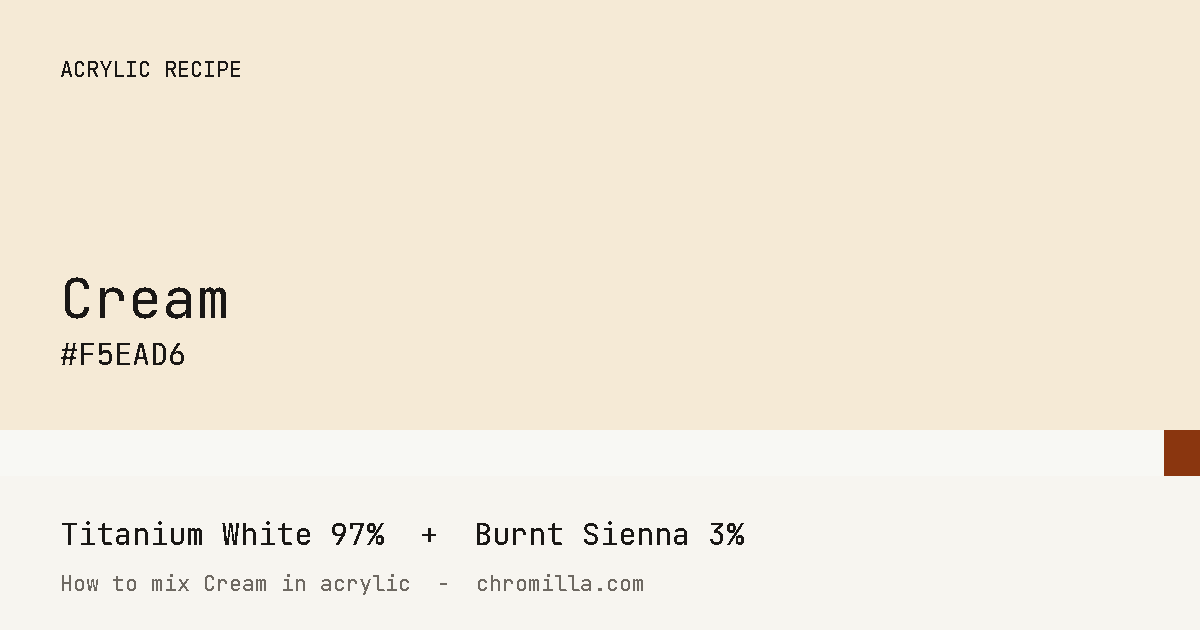 ACRYLIC RECIPE

Cream
#F5EAD6

Titanium White 97% + Burnt Sienna 3%

How to mix Cream in acrylic - chromilla.com